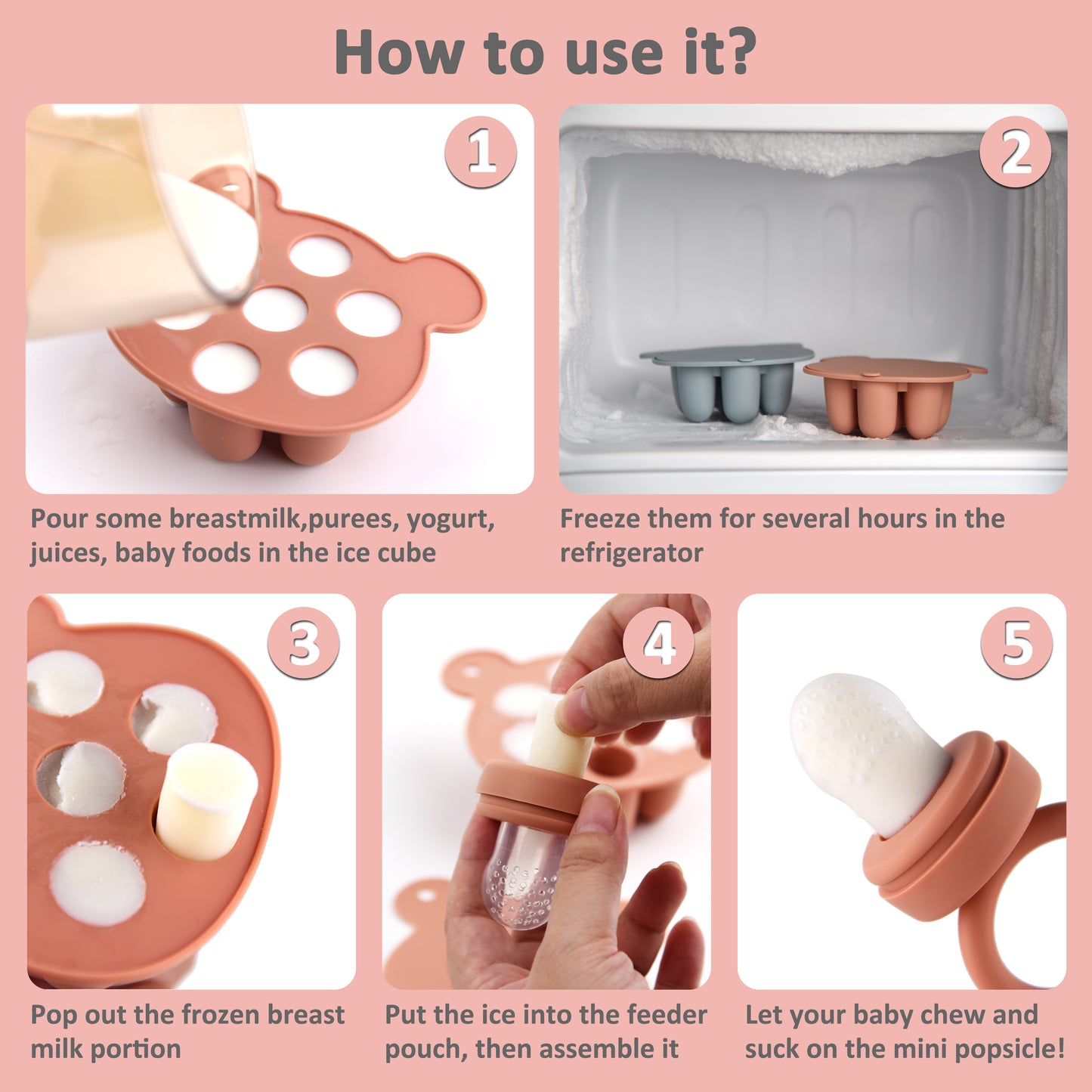 How to use it?

1

Pour some breastmilk,purees, yogurt, juices, baby foods in the ice cube

2

Freeze them for several hours in the refrigerator

3

Pop out the frozen breast milk portion

4

Put the ice into the feeder pouch, then assemble it

5

Let your baby chew and suck on the mini popsicle!